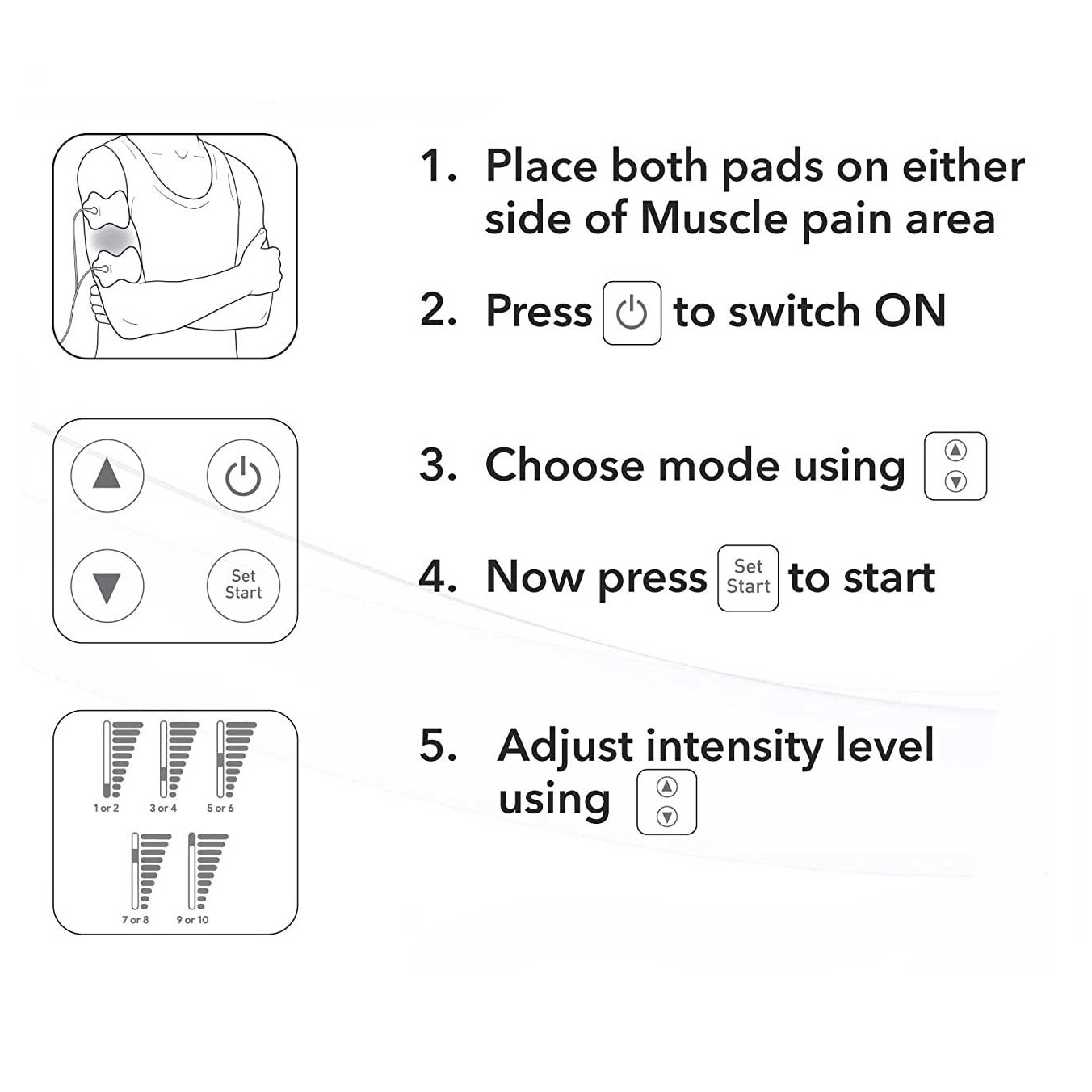 1. Place both pads on either side of Muscle pain area

2. Press to switch ON

Set Start

3. Choose mode using

4. Now press Set Start to start

1 or 2 3 or 4 5 or 6
7 or 8 9 or 10

5. Adjust intensity level using