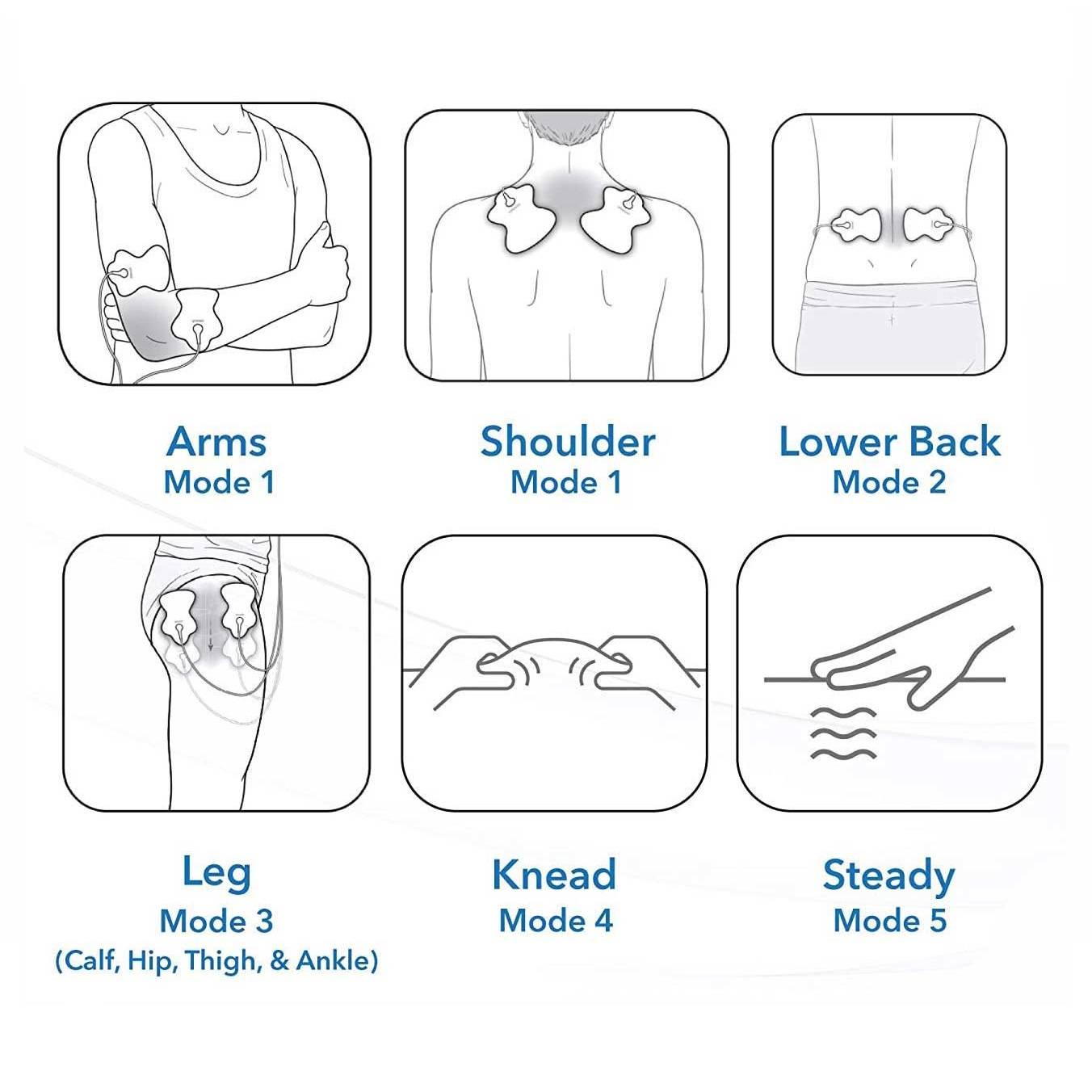 Arms
Mode 1

Shoulder
Mode 1

Lower Back
Mode 2

Leg
Mode 3
(Calf, Hip, Thigh, & Ankle)

Knead
Mode 4

Steady
Mode 5